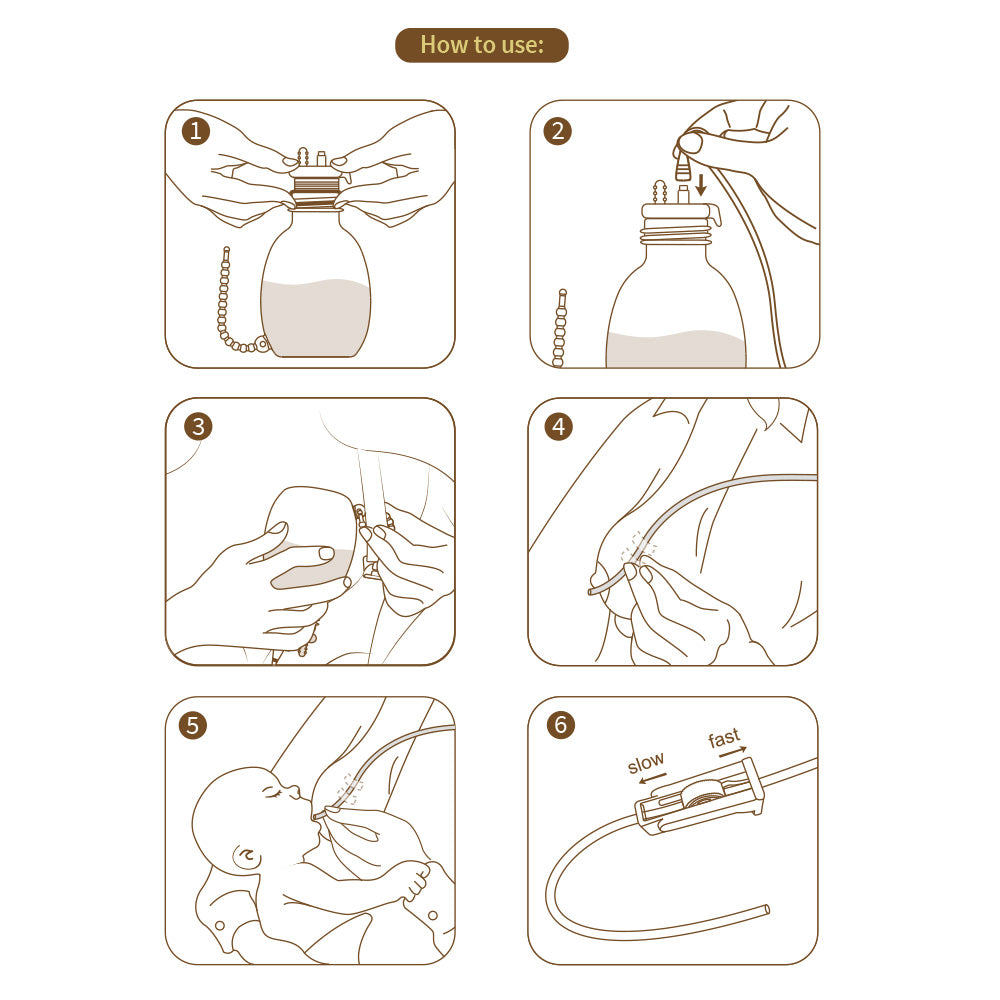 How to use:

1

2

3

4

5

6

slow

fast