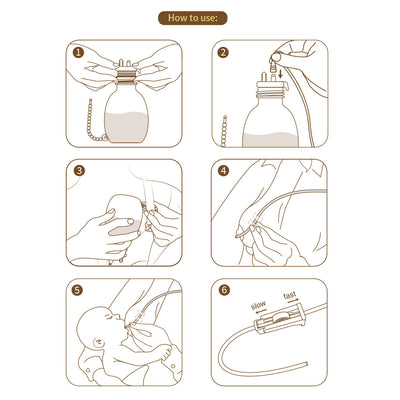 How to use:

1

2

3

4

5

6

slow

fast