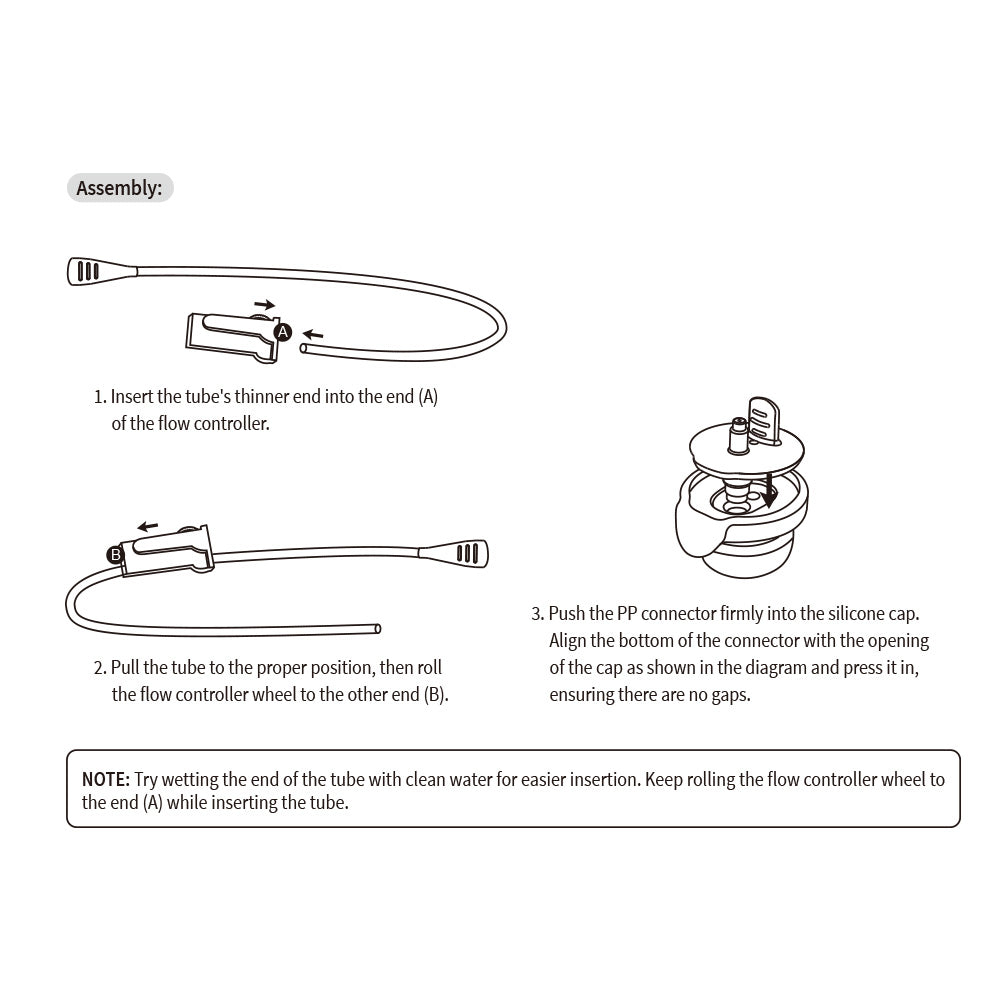 Assembly:

A

1. Insert the tube's thinner end into the end (A) of the flow controller.

B

2. Pull the tube to the proper position, then roll the flow controller wheel to the other end (B).

3. Push the PP connector firmly into the silicone cap. Align the bottom of the connector with the opening of the cap as shown in the diagram and press it in, ensuring there are no gaps.

NOTE: Try wetting the end of the tube with clean water for easier insertion. Keep rolling the flow controller wheel to the end (A) while inserting the tube.