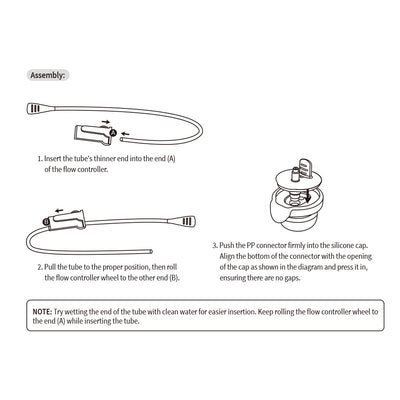 Assembly:

A

1. Insert the tube's thinner end into the end (A) of the flow controller.

B

2. Pull the tube to the proper position, then roll the flow controller wheel to the other end (B).

3. Push the PP connector firmly into the silicone cap. Align the bottom of the connector with the opening of the cap as shown in the diagram and press it in, ensuring there are no gaps.

NOTE: Try wetting the end of the tube with clean water for easier insertion. Keep rolling the flow controller wheel to the end (A) while inserting the tube.