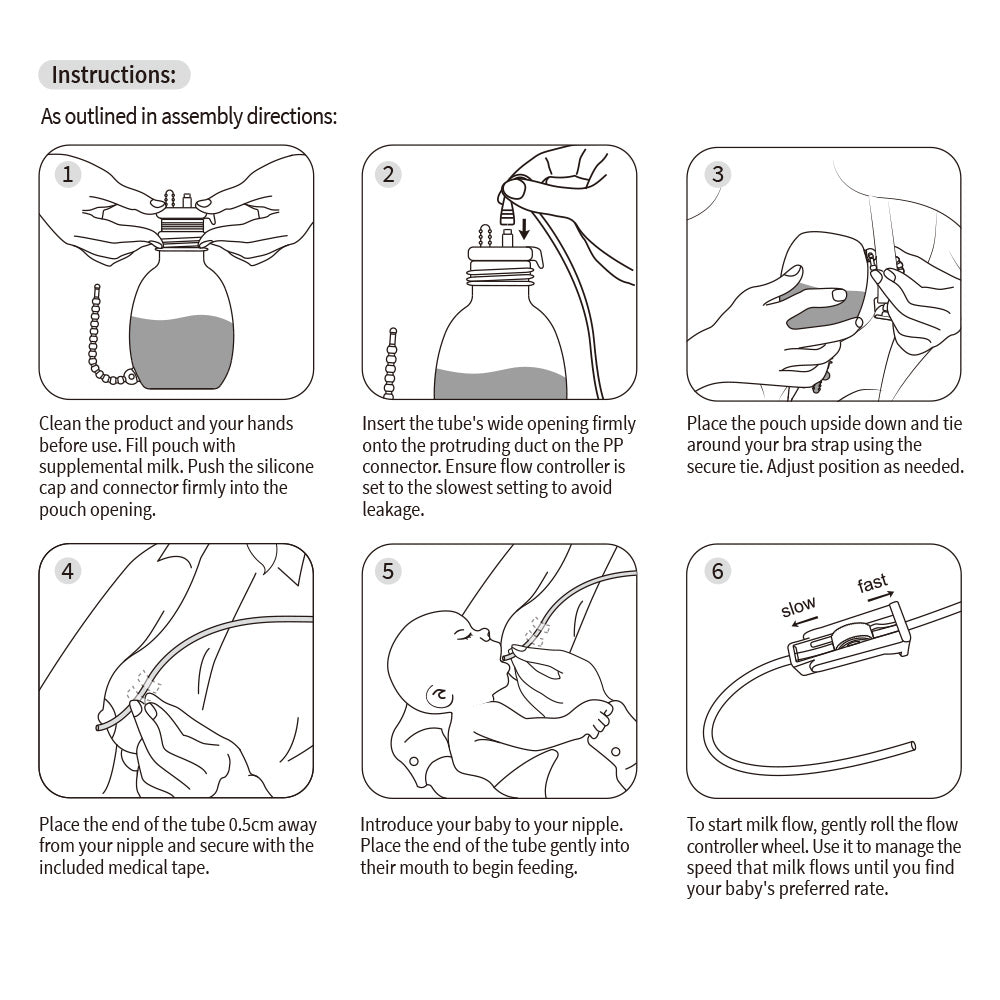 Instructions:

As outlined in assembly directions:

1

Clean the product and your hands before use. Fill pouch with supplemental milk. Push the silicone cap and connector firmly into the pouch opening.

2

Insert the tube's wide opening firmly onto the protruding duct on the PP connector. Ensure flow controller is set to the slowest setting to avoid leakage.

3

Place the pouch upside down and tie around your bra strap using the secure tie. Adjust position as needed.

4

Place the end of the tube 0.5cm away from your nipple and secure with the included medical tape.

5

Introduce your baby to your nipple. Place the end of the tube gently into their mouth to begin feeding.

6

slow

fast

To start milk flow, gently roll the flow controller wheel. Use it to manage the speed that milk flows until you find your baby's preferred rate.