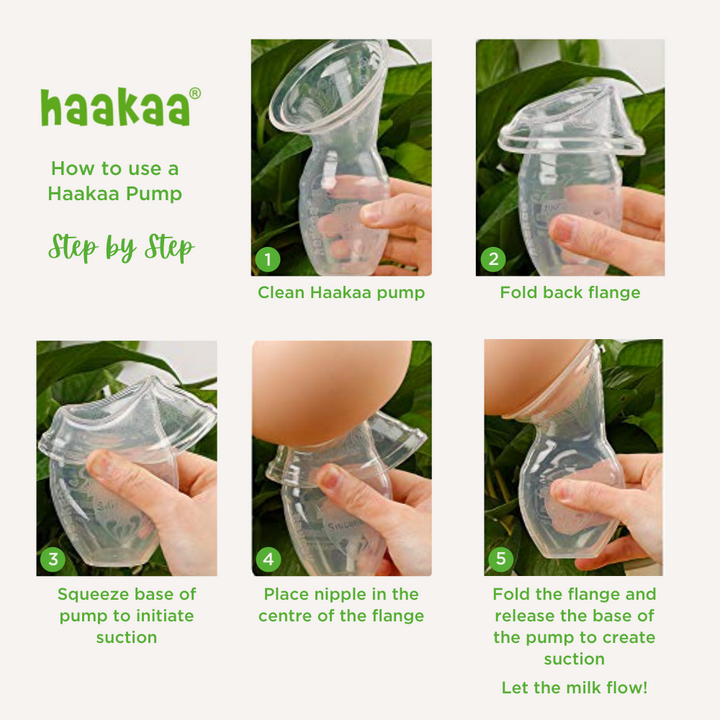 haakaa®

How to use a Haakaa Pump

Step by Step

1

Clean Haakaa pump

2

Fold back flange

3

Squeeze base of pump to initiate suction

4

Place nipple in the centre of the flange

5

Fold the flange and release the base of the pump to create suction

Let the milk flow!