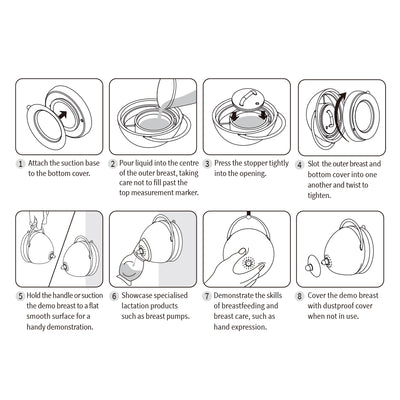 1 Attach the suction base to the bottom cover.

2 Pour liquid into the centre of the outer breast, taking care not to fill past the top measurement marker.

3 Press the stopper tightly into the opening.

4 Slot the outer breast and bottom cover into one another and twist to tighten.

5 Hold the handle or suction the demo breast to a flat smooth surface for a handy demonstration.

6 Showcase specialised lactation products such as breast pumps.

7 Demonstrate the skills of breastfeeding and breast care, such as hand expression.

8 Cover the demo breast with dustproof cover when not in use.